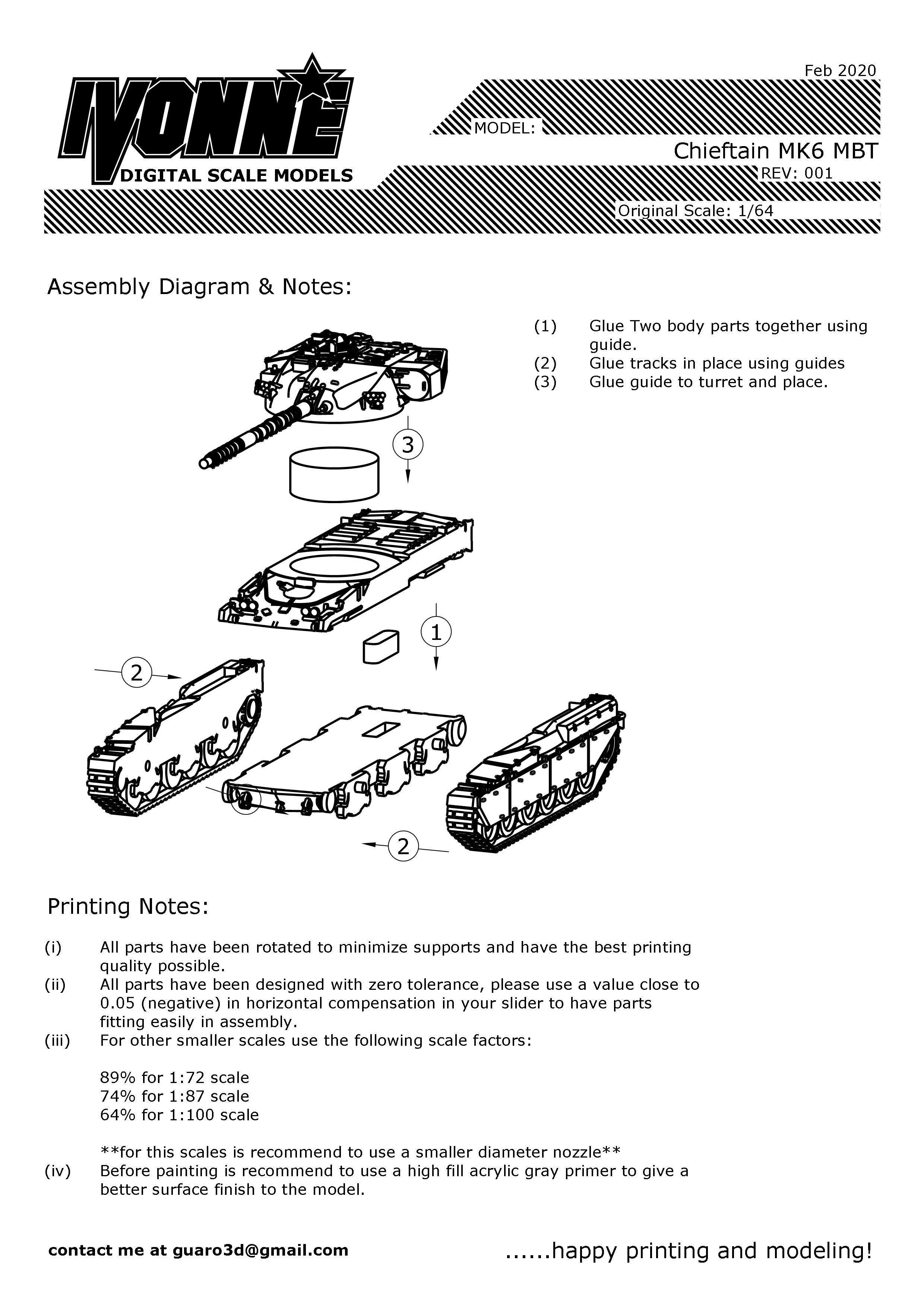 IVONNE
DIGITAL SCALE MODELS

Feb 2020

MODEL:

Chieftain MK6 MBT

REV: 001

Original Scale: 1/64

Assembly Diagram & Notes:

(1) Glue Two body parts together using guide.
(2) Glue tracks in place using guides
(3) Glue guide to turret and place.

3

1

2

2

Printing Notes:

(i) All parts have been rotated to minimize supports and have the best printing quality possible.
(ii) All parts have been designed with zero tolerance, please use a value close to 0.05 (negative) in horizontal compensation in your slider to have parts fitting easily in assembly.
(iii) For other smaller scales use the following scale factors:

89% for 1:72 scale
74% for 1:87 scale
64% for 1:100 scale

**for this scales is recommend to use a smaller diameter nozzle**
(iv) Before painting is recommend to use a high fill acrylic gray primer to give a better surface finish to the model.

contact me at guaro3d@gmail.com

......happy printing and modeling!