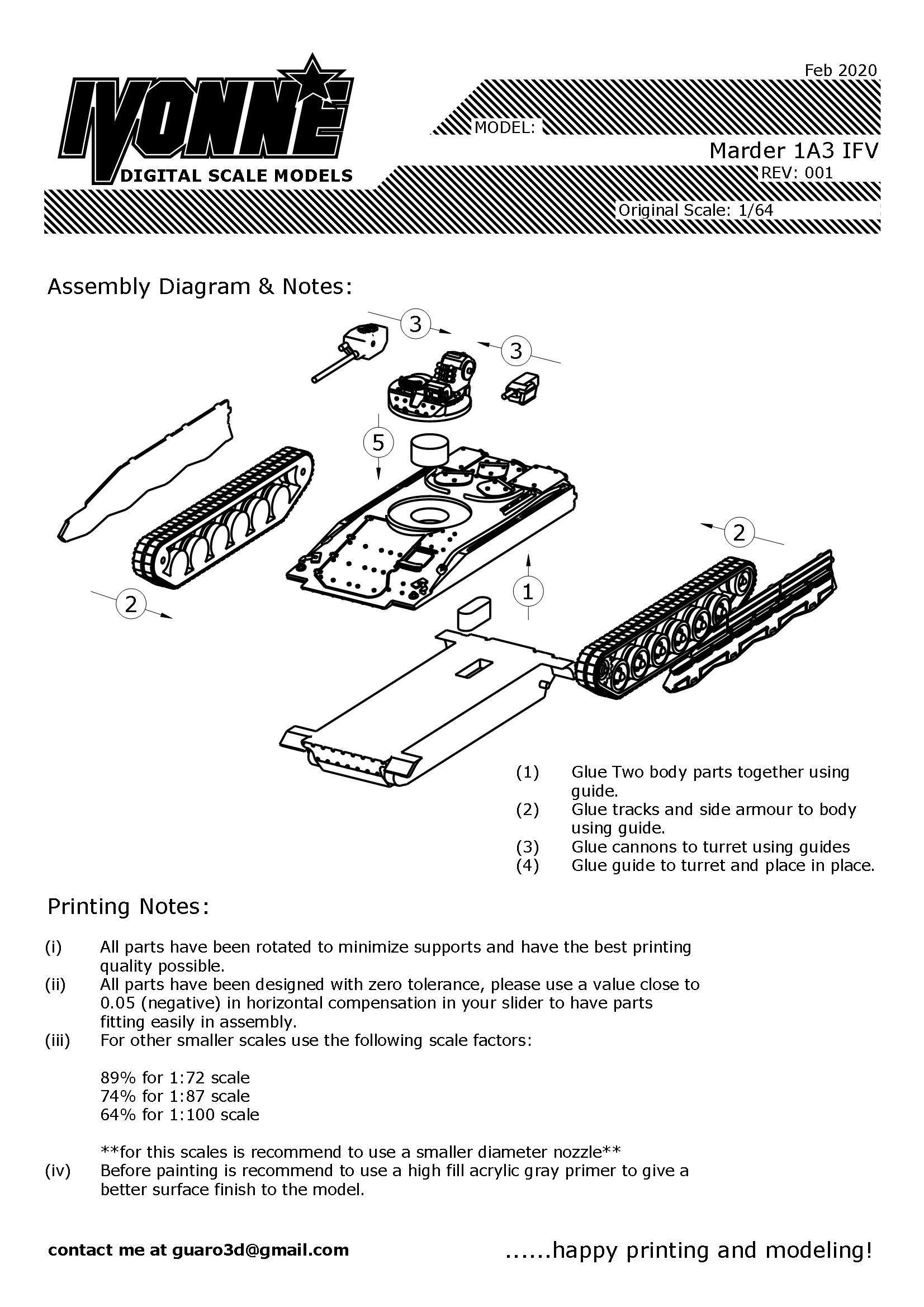 IVONNE
DIGITAL SCALE MODELS

Feb 2020

MODEL:

Marder 1A3 IFV

REV: 001

Original Scale: 1/64

Assembly Diagram & Notes:

3

3

5

2

1

2

(1) Glue Two body parts together using guide.
(2) Glue tracks and side armour to body using guide.
(3) Glue cannons to turret using guides
(4) Glue guide to turret and place in place.

Printing Notes:

(i) All parts have been rotated to minimize supports and have the best printing quality possible.
(ii) All parts have been designed with zero tolerance, please use a value close to 0.05 (negative) in horizontal compensation in your slider to have parts fitting easily in assembly.
(iii) For other smaller scales use the following scale factors:

89% for 1:72 scale
74% for 1:87 scale
64% for 1:100 scale

**for this scales is recommend to use a smaller diameter nozzle**
(iv) Before painting is recommend to use a high fill acrylic gray primer to give a better surface finish to the model.

contact me at guaro3d@gmail.com

......happy printing and modeling!