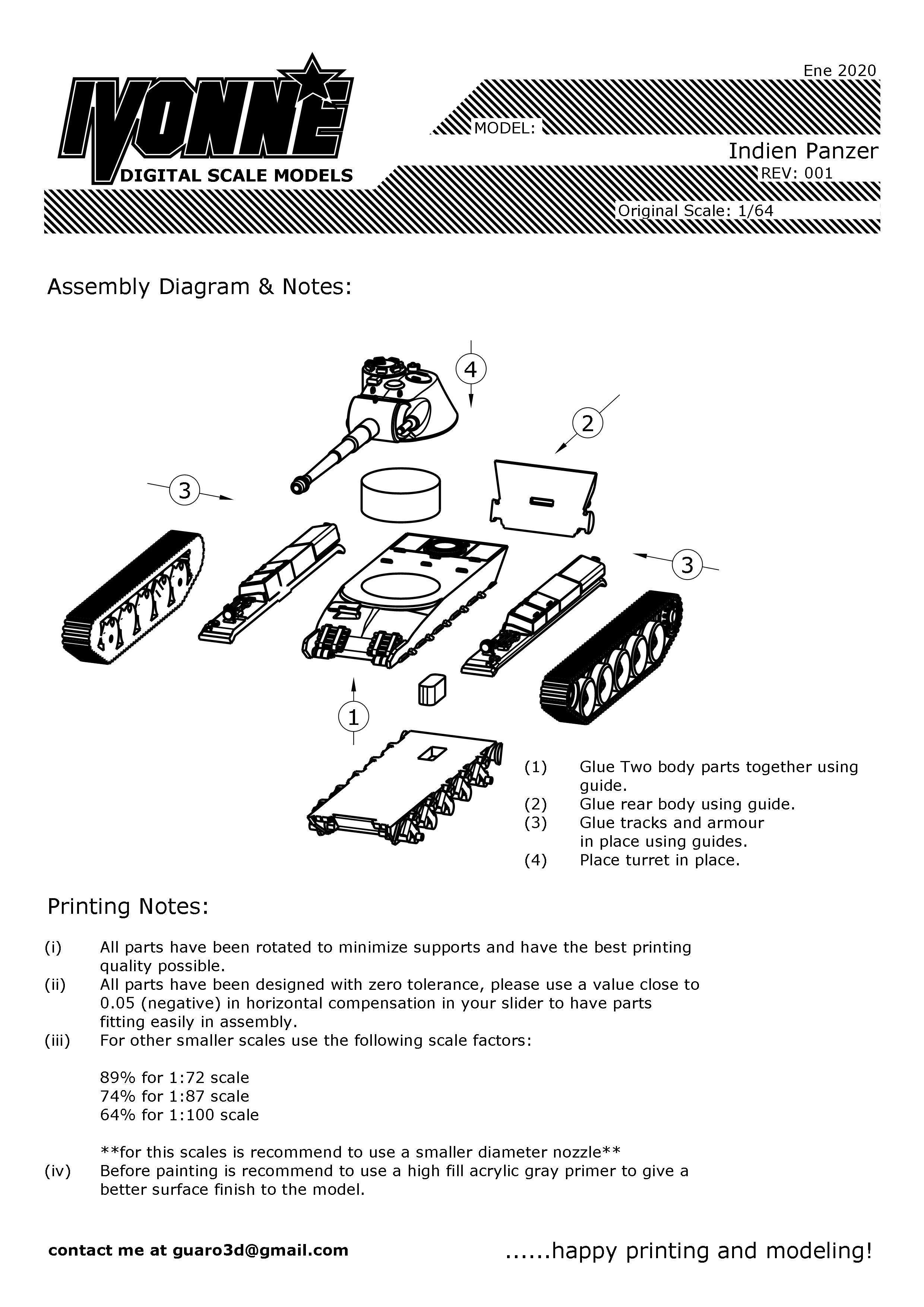 IVONNE
DIGITAL SCALE MODELS

Ene 2020

MODEL:

Indien Panzer

REV: 001

Original Scale: 1/64

Assembly Diagram & Notes:

4

2

3

3

1

(1) Glue Two body parts together using guide.
(2) Glue rear body using guide.
(3) Glue tracks and armour in place using guides.
(4) Place turret in place.

Printing Notes:

(i) All parts have been rotated to minimize supports and have the best printing quality possible.
(ii) All parts have been designed with zero tolerance, please use a value close to 0.05 (negative) in horizontal compensation in your slider to have parts fitting easily in assembly.
(iii) For other smaller scales use the following scale factors:

89% for 1:72 scale
74% for 1:87 scale
64% for 1:100 scale

**for this scales is recommend to use a smaller diameter nozzle**
(iv) Before painting is recommend to use a high fill acrylic gray primer to give a better surface finish to the model.

contact me at guaro3d@gmail.com

......happy printing and modeling!