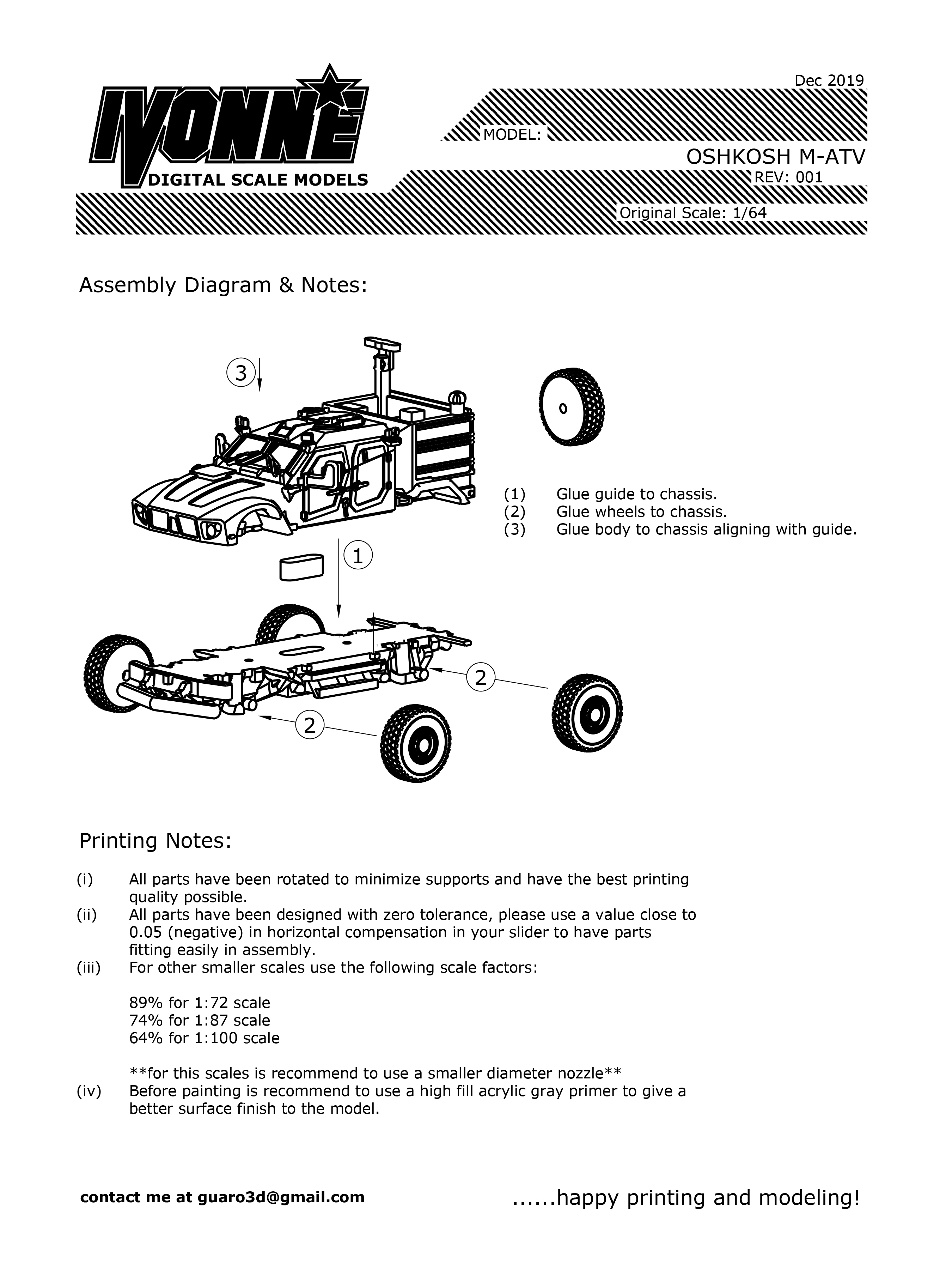 IVONNE
DIGITAL SCALE MODELS

Dec 2019

MODEL:

OSHKOSH M-ATV

REV: 001

Original Scale: 1/64

Assembly Diagram & Notes:

3

1

2

2

(1) Glue guide to chassis.
(2) Glue wheels to chassis.
(3) Glue body to chassis aligning with guide.

Printing Notes:

(i) All parts have been rotated to minimize supports and have the best printing quality possible.
(ii) All parts have been designed with zero tolerance, please use a value close to 0.05 (negative) in horizontal compensation in your slider to have parts fitting easily in assembly.
(iii) For other smaller scales use the following scale factors:

89% for 1:72 scale
74% for 1:87 scale
64% for 1:100 scale

**for this scales is recommend to use a smaller diameter nozzle**
(iv) Before painting is recommend to use a high fill acrylic gray primer to give a better surface finish to the model.

contact me at guaro3d@gmail.com

......happy printing and modeling!